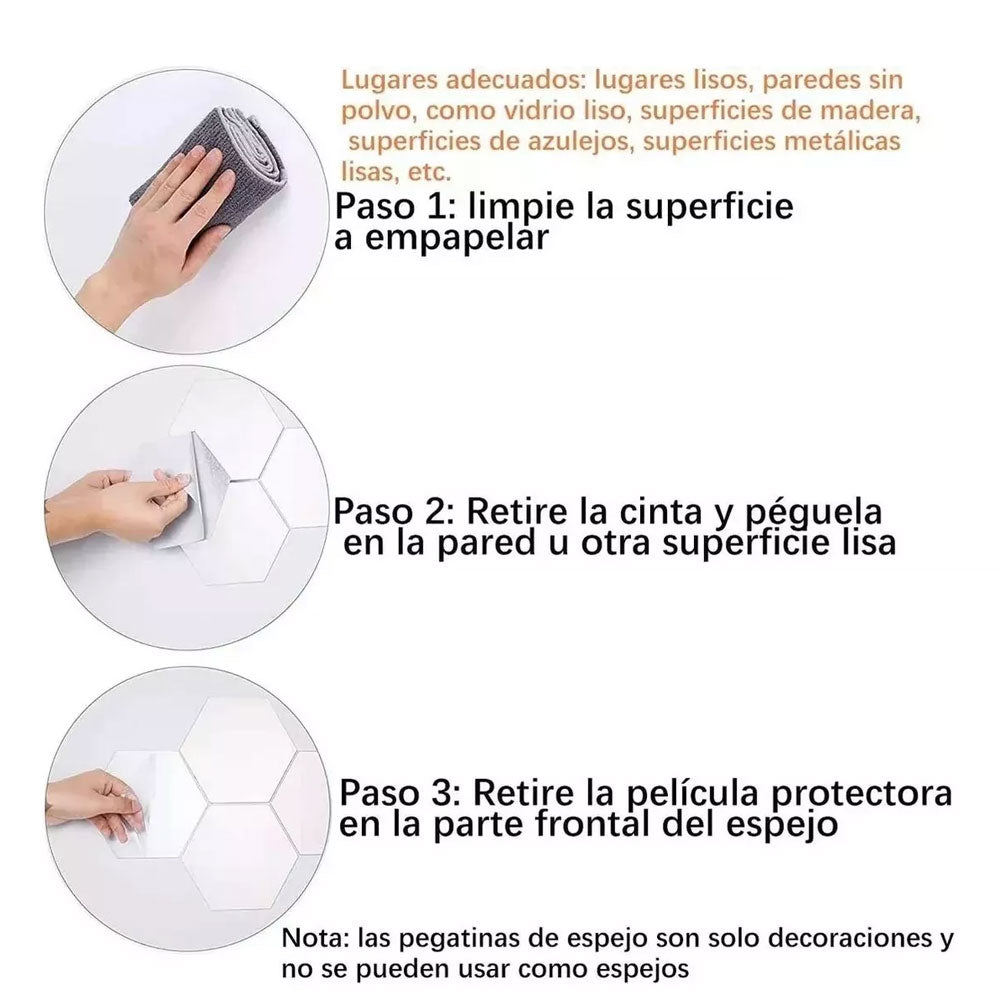 Lugares adecuados: lugares lisos, paredes sin polvo, como vidrio liso, superficies de madera, superficies de azulejos, superficies metálicas lisas, etc.

Paso 1: limpie la superficie a empapelar

Paso 2: Retire la cinta y péguela en la pared u otra superficie lisa

Paso 3: Retire la película protectora en la parte frontal del espejo

Nota: las pegatinas de espejo son solo decoraciones y no se pueden usar como espejos