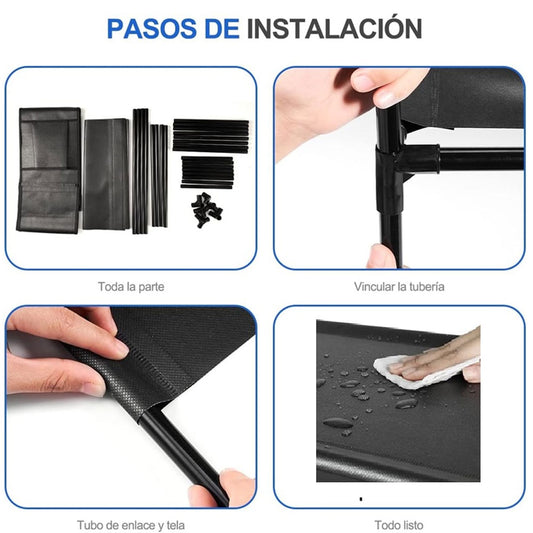 PASOS DE INSTALACIÓN

Toda la parte

Vincular la tubería

Tubo de enlace y tela

Todo listo