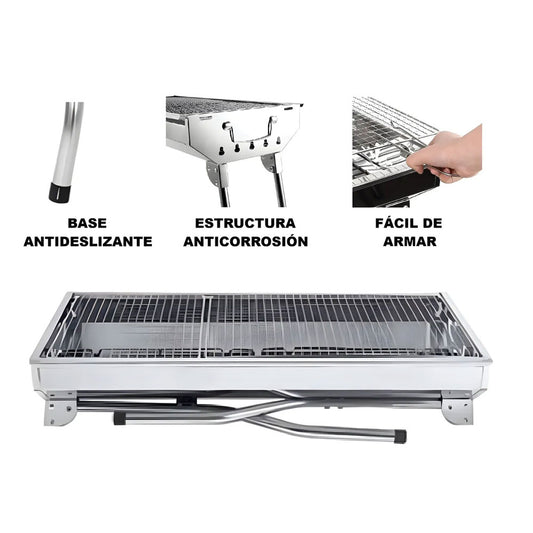 BASE ANTIDESLIZANTE

ESTRUCTURA ANTICORROSIÓN

FÁCIL DE ARMAR