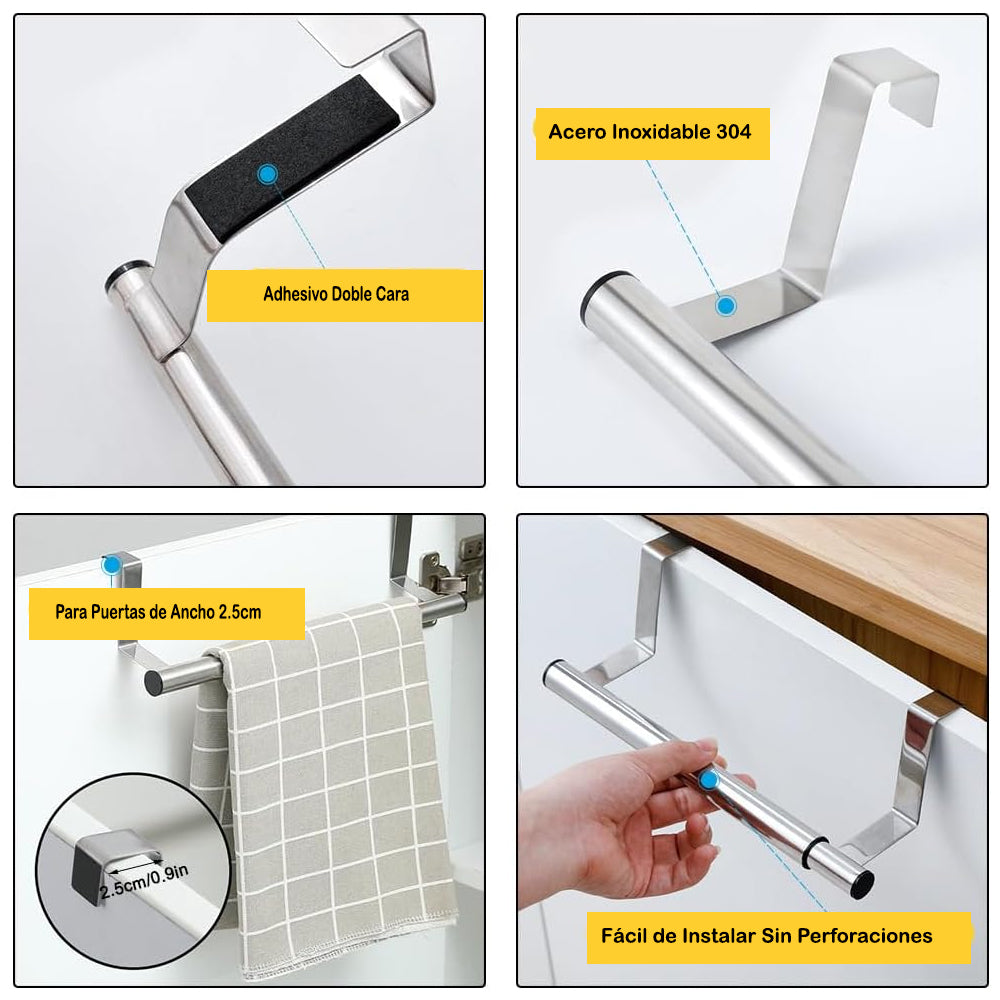 Adhesivo Doble Cara

Acero Inoxidable 304

Para Puertas de Ancho 2.5cm

2.5cm/0.9in

Fácil de Instalar Sin Perforaciones